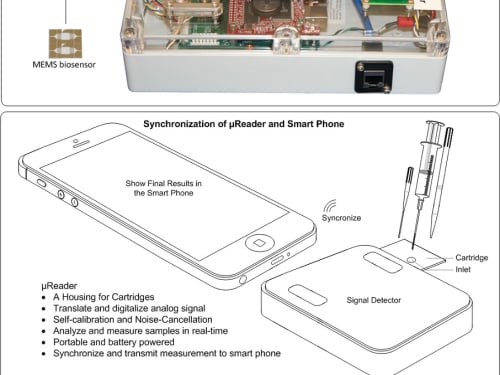 MEMS biosensor

Synchronization of µReader and Smart Phone

Show Final Results in the Smart Phone

Syncronize

Cartridge
Inlet

Signal Detector

µReader
• A Housing for Cartridges
• Translate and digitalize analog signal
• Self-calibration and Noise-Cancellation
• Analyze and measure samples in real-time
• Portable and battery powered
• Synchronize and transmit measurement to smart phone