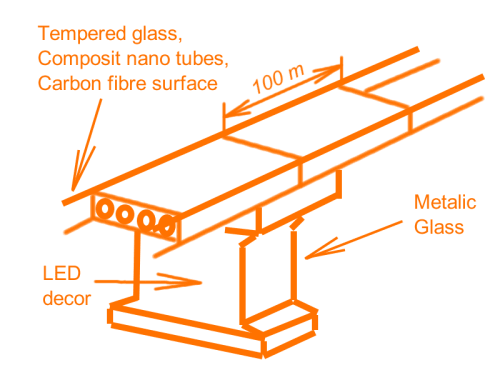 Tempered glass,
Composit nano tubes,
Carbon fibre surface

100 m

Metalic
Glass

LED
decor