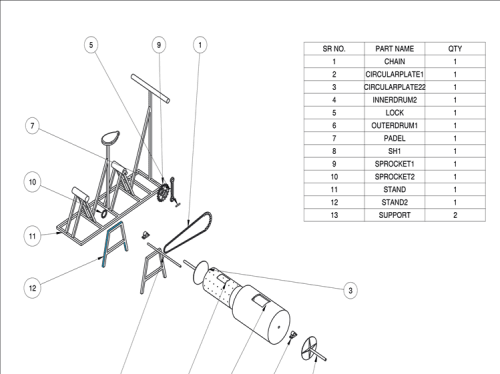 5
9
1
7
10
11
12
3

| SR NO. | PART NAME | QTY |
|---|---|---|
| 1 | CHAIN | 1 |
| 2 | CIRCULARPLATE1 | 1 |
| 3 | CIRCULARPLATE22 | 1 |
| 4 | INNERDRUM2 | 1 |
| 5 | LOCK | 1 |
| 6 | OUTERDRUM1 | 1 |
| 7 | PADEL | 1 |
| 8 | SH1 | 1 |
| 9 | SPROCKET1 | 1 |
| 10 | SPROCKET2 | 1 |
| 11 | STAND | 1 |
| 12 | STAND2 | 1 |
| 13 | SUPPORT | 2 |