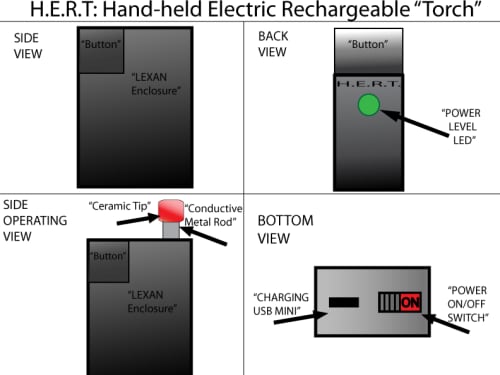 H.E.R.T: Hand-held Electric Rechargeable "Torch"

SIDE VIEW

"Button"

"LEXAN Enclosure"

BACK VIEW

"Button"

H.E.R.T.

"POWER LEVEL LED"

SIDE OPERATING VIEW

"Ceramic Tip"

"Conductive Metal Rod"

"Button"

"LEXAN Enclosure"

BOTTOM VIEW

"CHARGING USB MINI"

ON

"POWER ON/OFF SWITCH"