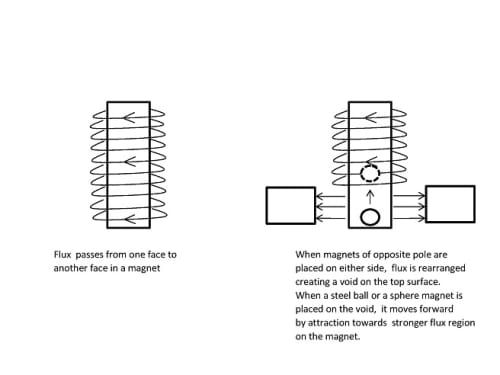 Flux passes from one face to another face in a magnet

When magnets of opposite pole are placed on either side, flux is rearranged creating a void on the top surface.
When a steel ball or a sphere magnet is placed on the void, it moves forward by attraction towards stronger flux region on the magnet.