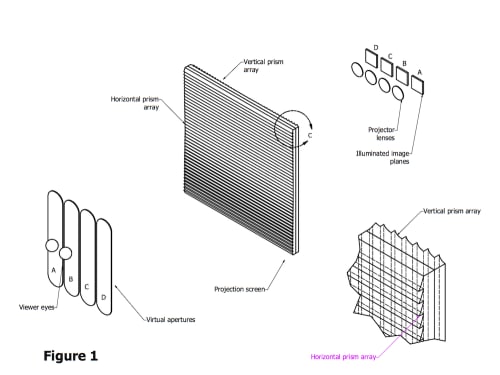 Vertical prism array

Horizontal prism array

C

D C B A

Projector lenses

Illuminated image planes

A B C D

Viewer eyes

Virtual apertures

Projection screen

Vertical prism array

Horizontal prism array

Figure 1