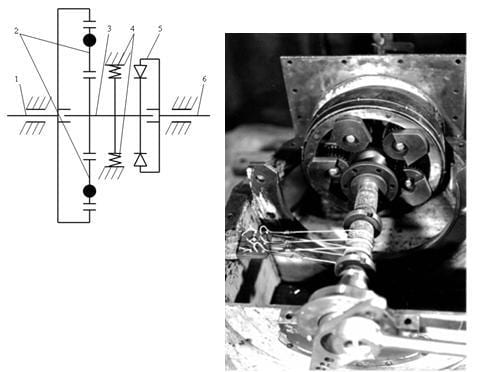 2
3
4
5
1
6