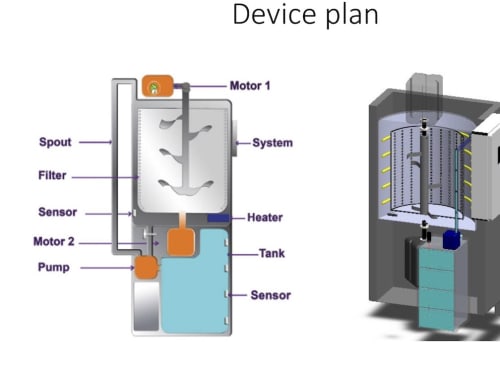 Device plan

Motor 1
Spout
System
Filter
Sensor
Heater
Motor 2
Tank
Pump
Sensor