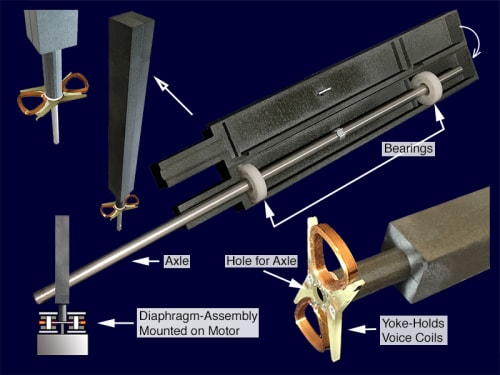 Bearings

Axle

Hole for Axle

Diaphragm-Assembly Mounted on Motor

Yoke-Holds Voice Coils