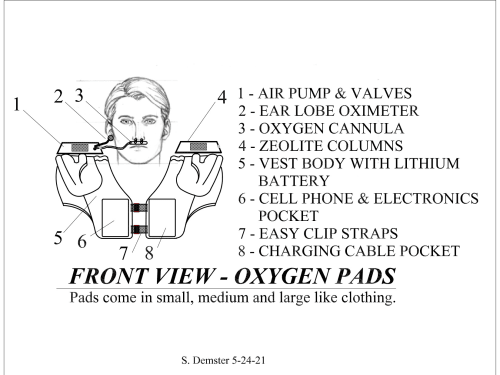 1 2 3 4

5 6 7 8

1 - AIR PUMP & VALVES
2 - EAR LOBE OXIMETER
3 - OXYGEN CANNULA
4 - ZEOLITE COLUMNS
5 - VEST BODY WITH LITHIUM BATTERY
6 - CELL PHONE & ELECTRONICS POCKET
7 - EASY CLIP STRAPS
8 - CHARGING CABLE POCKET

FRONT VIEW - OXYGEN PADS

Pads come in small, medium and large like clothing.

S. Demster 5-24-21