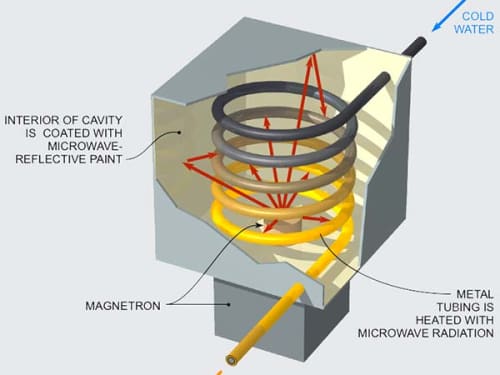 COLD WATER

INTERIOR OF CAVITY IS COATED WITH MICROWAVE-REFLECTIVE PAINT

MAGNETRON

METAL TUBING IS HEATED WITH MICROWAVE RADIATION