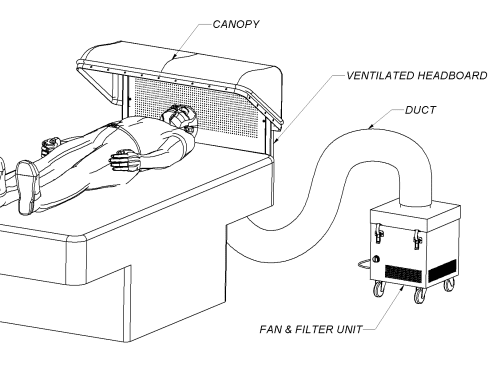 CANOPY

VENTILATED HEADBOARD

DUCT

FAN & FILTER UNIT