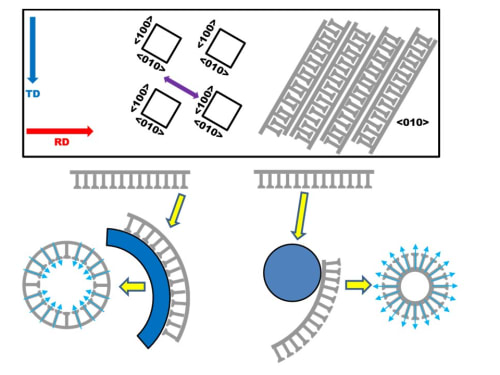 TD

RD

<100>
<010>

<100>
<010>

<100>
<010>

<100>
<010>

<010>