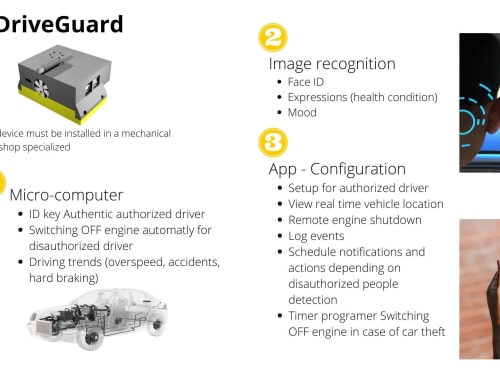 DriveGuard

device must be installed in a mechanical shop specialized

Micro-computer
- ID key Authentic authorized driver
- Switching OFF engine automatly for disauthorized driver
- Driving trends (overspeed, accidents, hard braking)

2
Image recognition
- Face ID
- Expressions (health condition)
- Mood

3
App - Configuration
- Setup for authorized driver
- View real time vehicle location
- Remote engine shutdown
- Log events
- Schedule notifications and actions depending on disauthorized people detection
- Timer programer Switching OFF engine in case of car theft