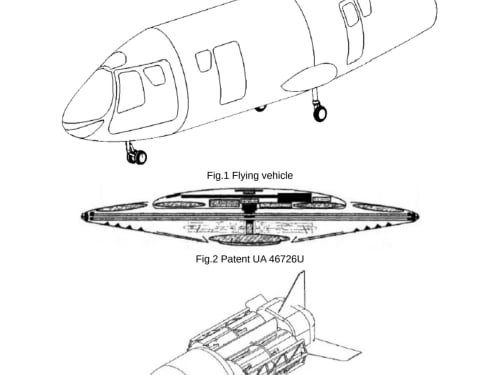 Fig.1 Flying vehicle

Fig.2 Patent UA 46726U