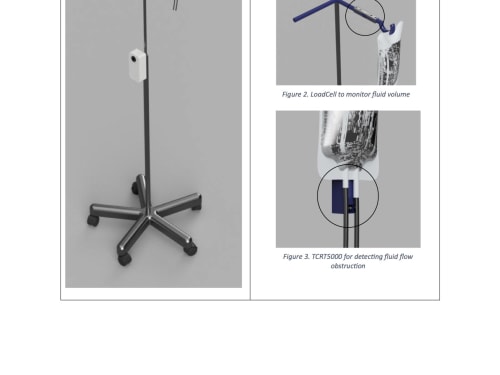 Figure 2. LoadCell to monitor fluid volume

Figure 3. TCRT5000 for detecting fluid flow obstruction