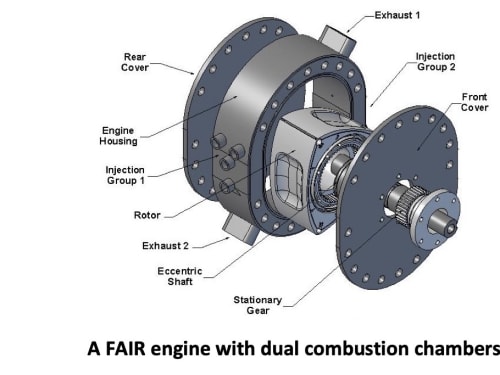 Exhaust 1

Rear Cover

Injection Group 2

Front Cover

Engine Housing

Injection Group 1

Rotor

Exhaust 2

Eccentric Shaft

Stationary Gear

A FAIR engine with dual combustion chambers