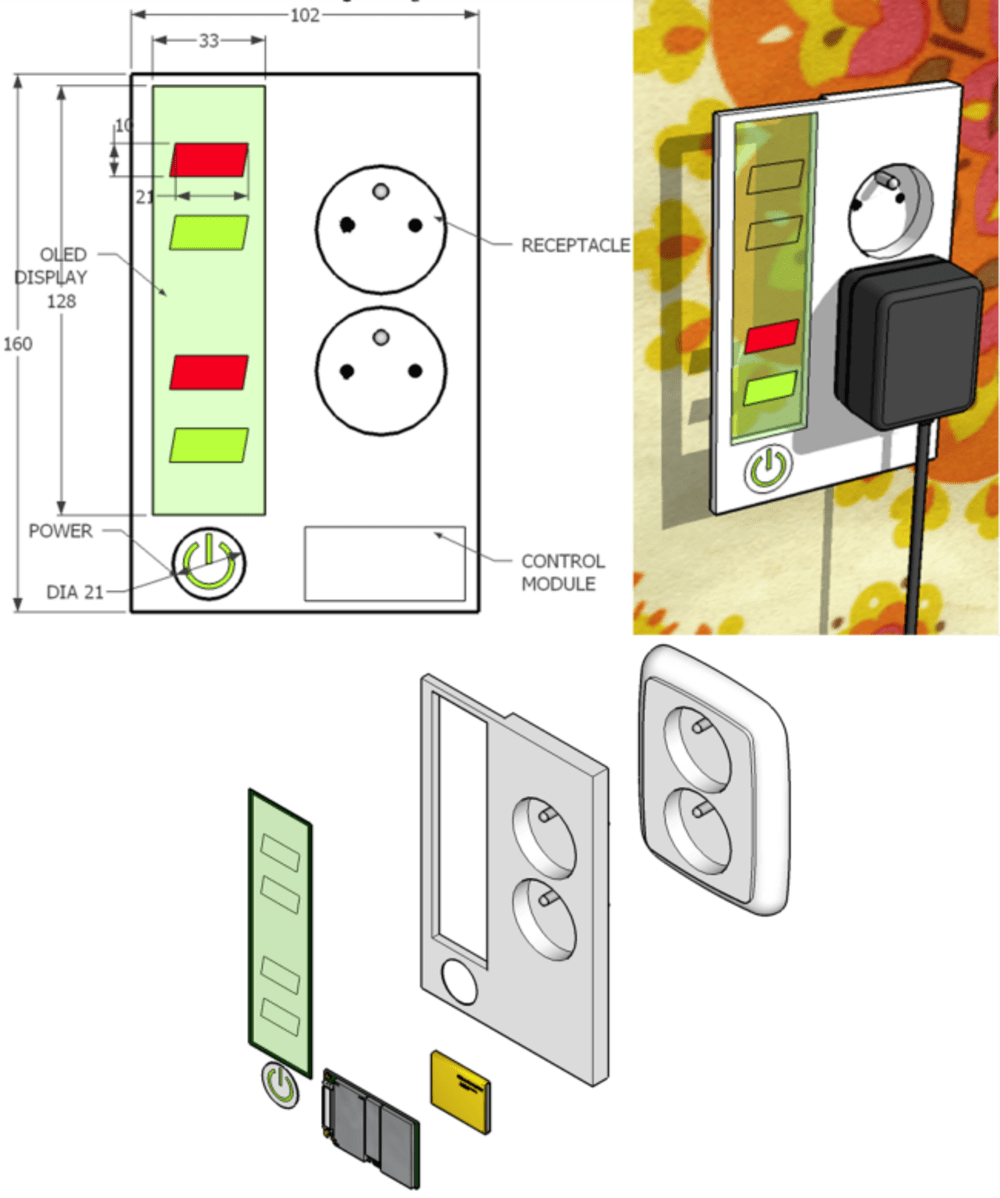 102
33
10
21
OLED
DISPLAY
128
160
RECEPTACLE
POWER
DIA 21
CONTROL
MODULE