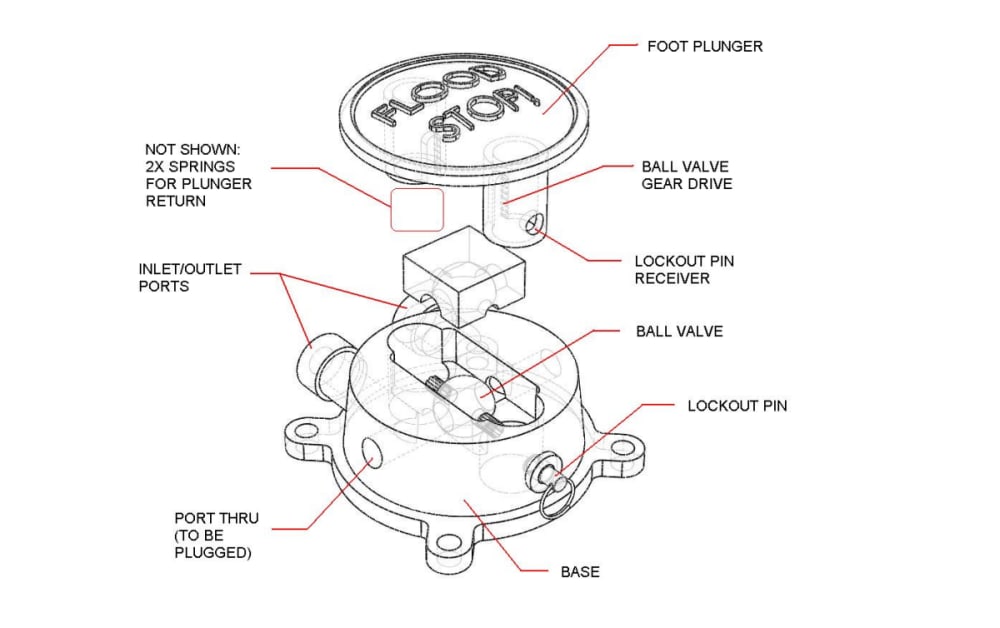 FOOT PLUNGER

FLOOD STOP!

NOT SHOWN: 2X SPRINGS FOR PLUNGER RETURN

BALL VALVE GEAR DRIVE

LOCKOUT PIN RECEIVER

INLET/OUTLET PORTS

BALL VALVE

LOCKOUT PIN

PORT THRU (TO BE PLUGGED)

BASE