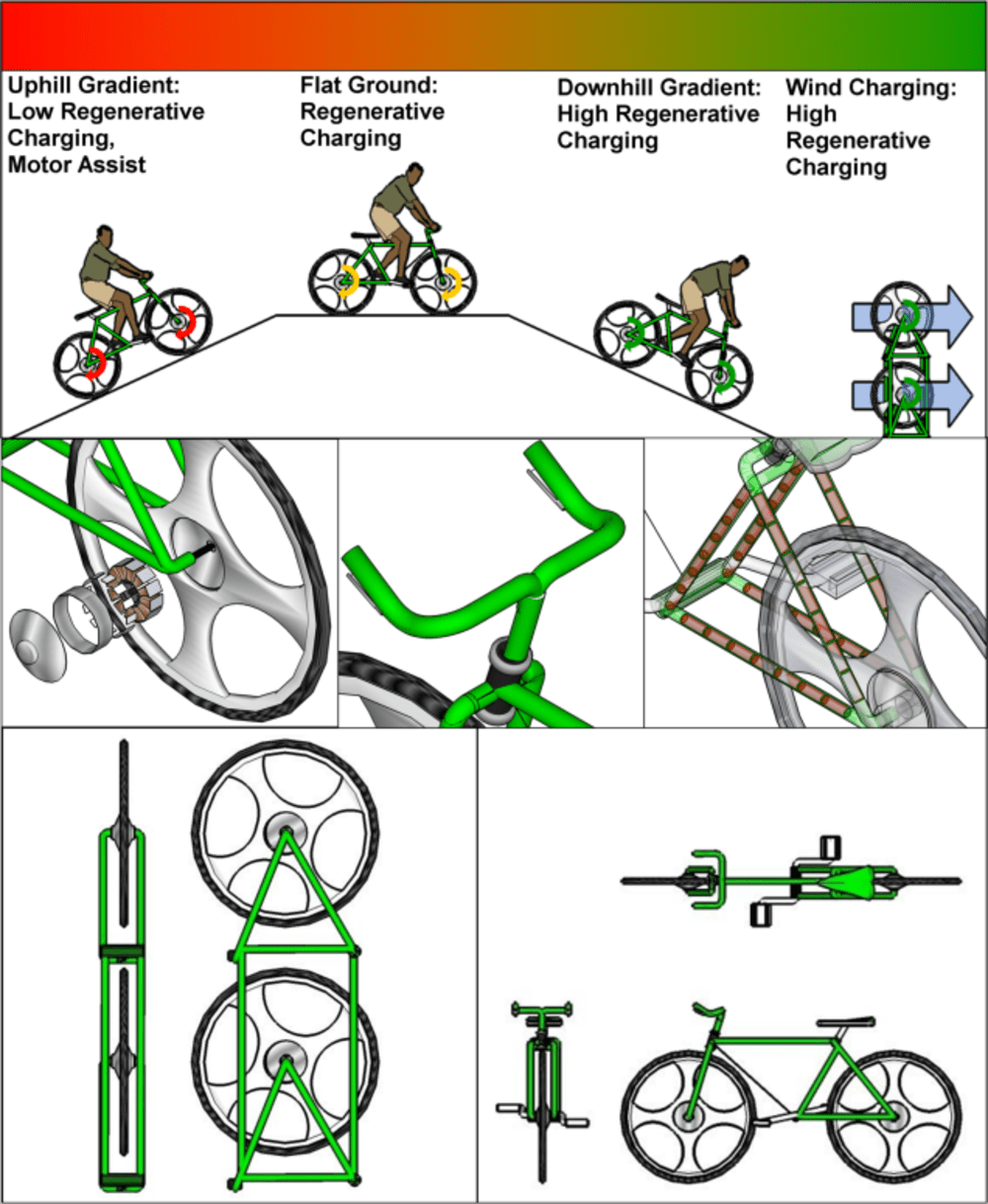 Uphill Gradient: Low Regenerative Charging, Motor Assist

Flat Ground: Regenerative Charging

Downhill Gradient: High Regenerative Charging

Wind Charging: High Regenerative Charging