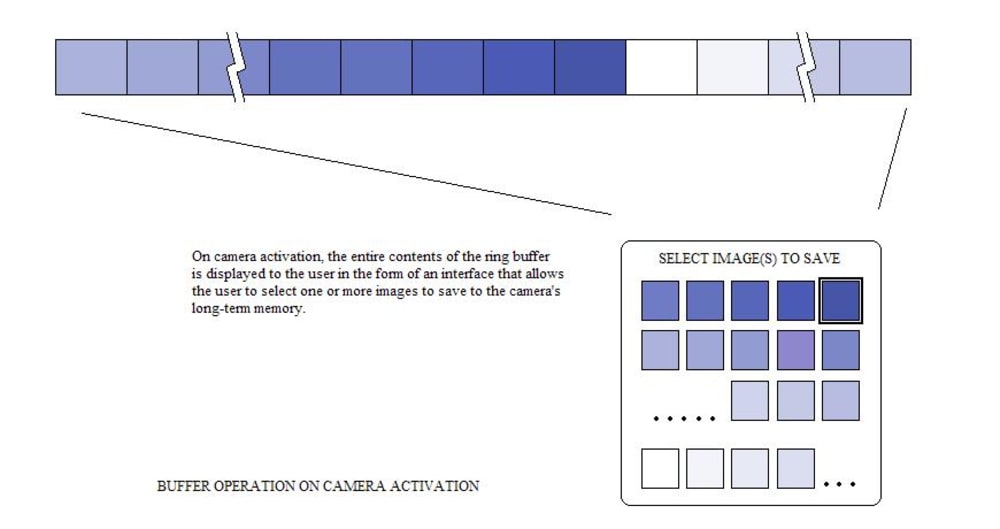 On camera activation, the entire contents of the ring buffer is displayed to the user in the form of an interface that allows the user to select one or more images to save to the camera's long-term memory.

SELECT IMAGE(S) TO SAVE

.....

...

BUFFER OPERATION ON CAMERA ACTIVATION