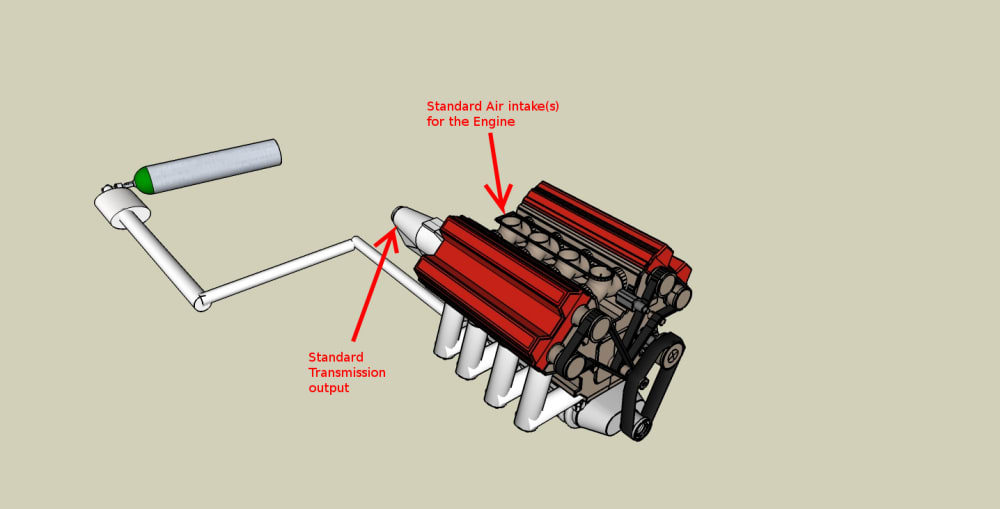 Standard Air intake(s)
for the Engine

Standard
Transmission
output