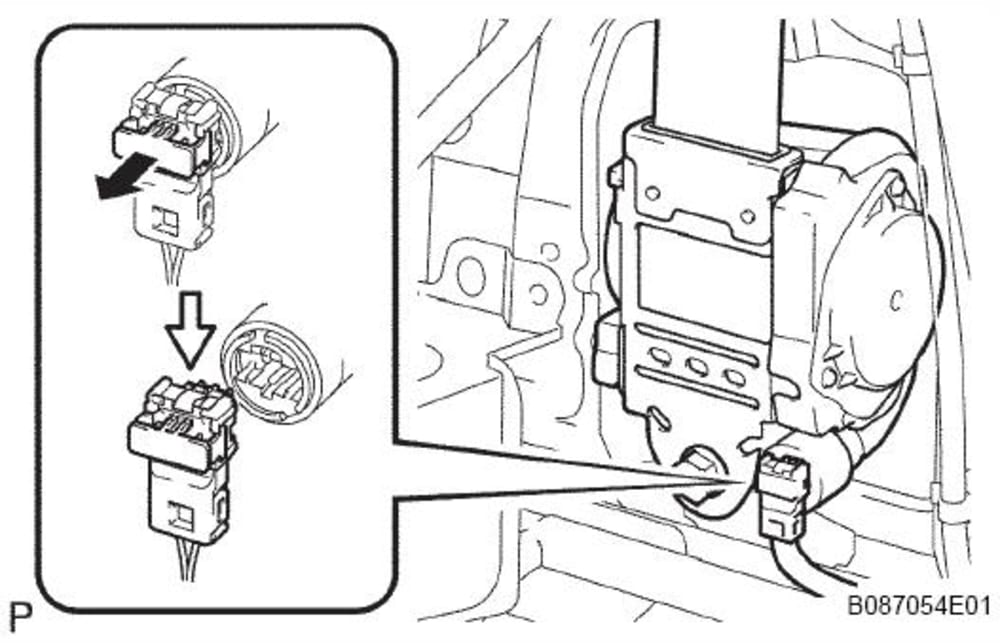 P

B087054E01