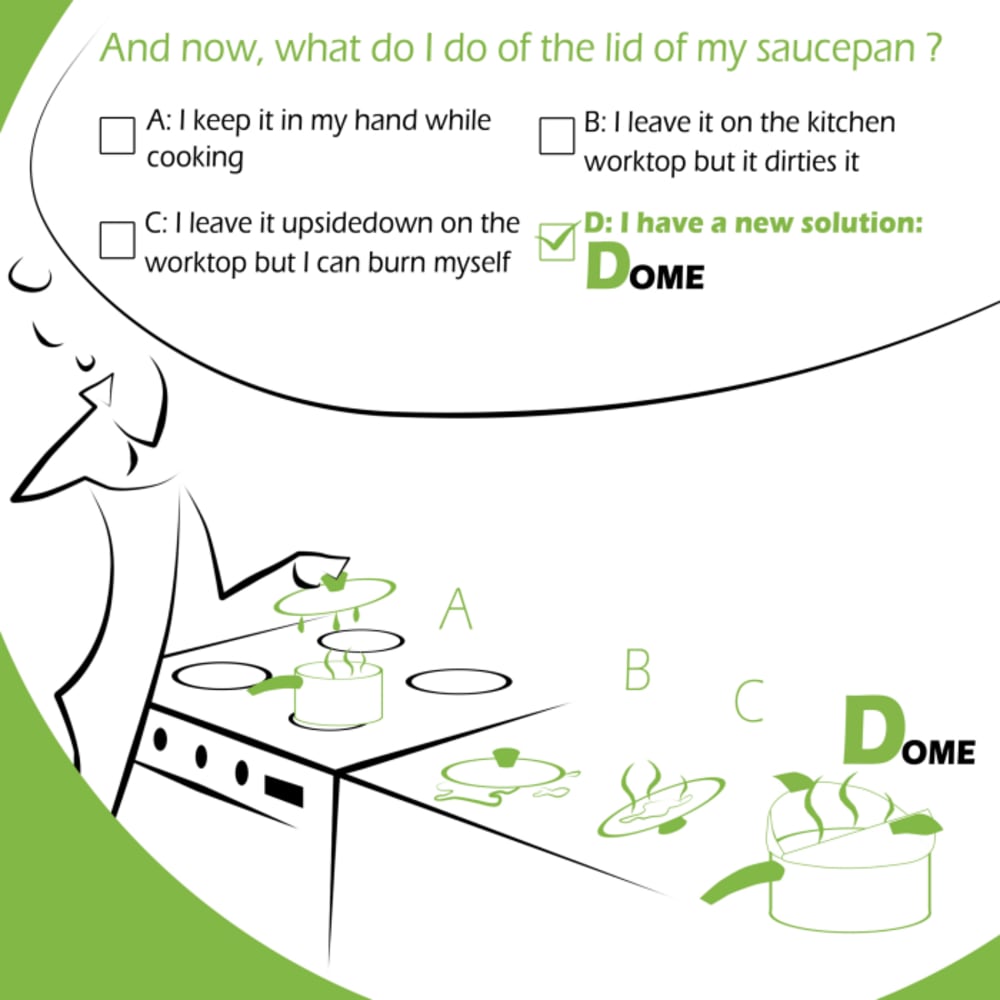 And now, what do I do of the lid of my saucepan ?

A: I keep it in my hand while cooking

B: I leave it on the kitchen worktop but it dirties it

C: I leave it upsidedown on the worktop but I can burn myself

D: I have a new solution: DOME

A

B

C

DOME