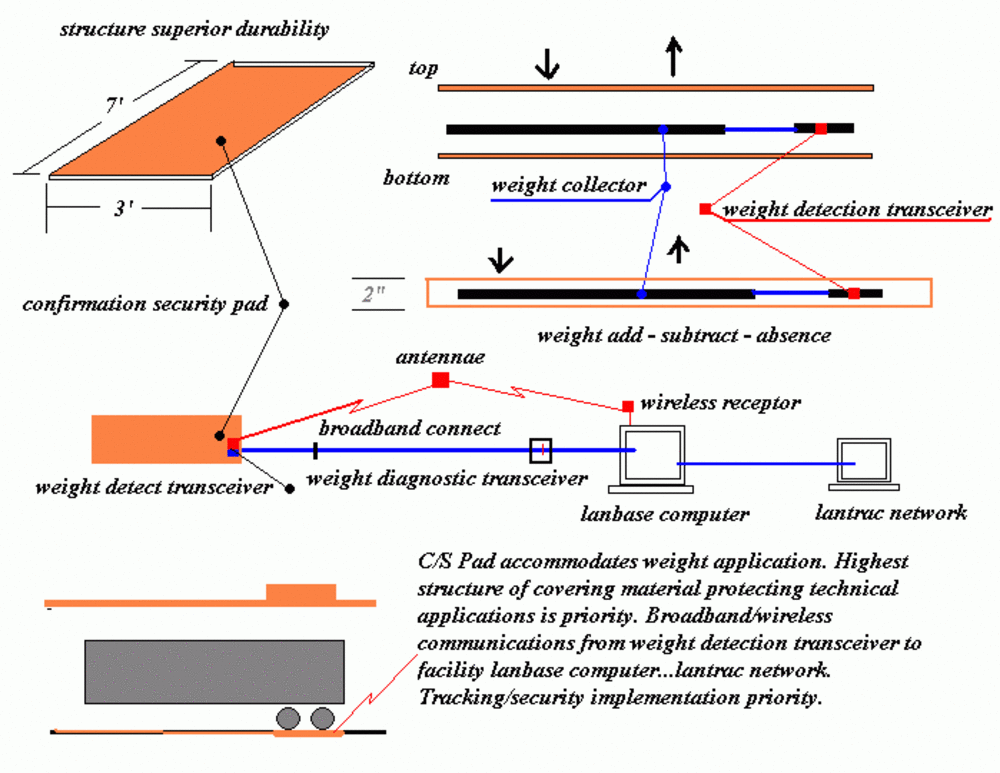 structure superior durability

7'

3'

top

bottom

weight collector

weight detection transceiver

2"

weight add - subtract - absence

confirmation security pad

antennae

wireless receptor

broadband connect

weight detect transceiver

weight diagnostic transceiver

lanbase computer

lantrac network

C/S Pad accommodates weight application. Highest structure of covering material protecting technical applications is priority. Broadband/wireless communications from weight detection transceiver to facility lanbase computer...lantrac network. Tracking/security implementation priority.