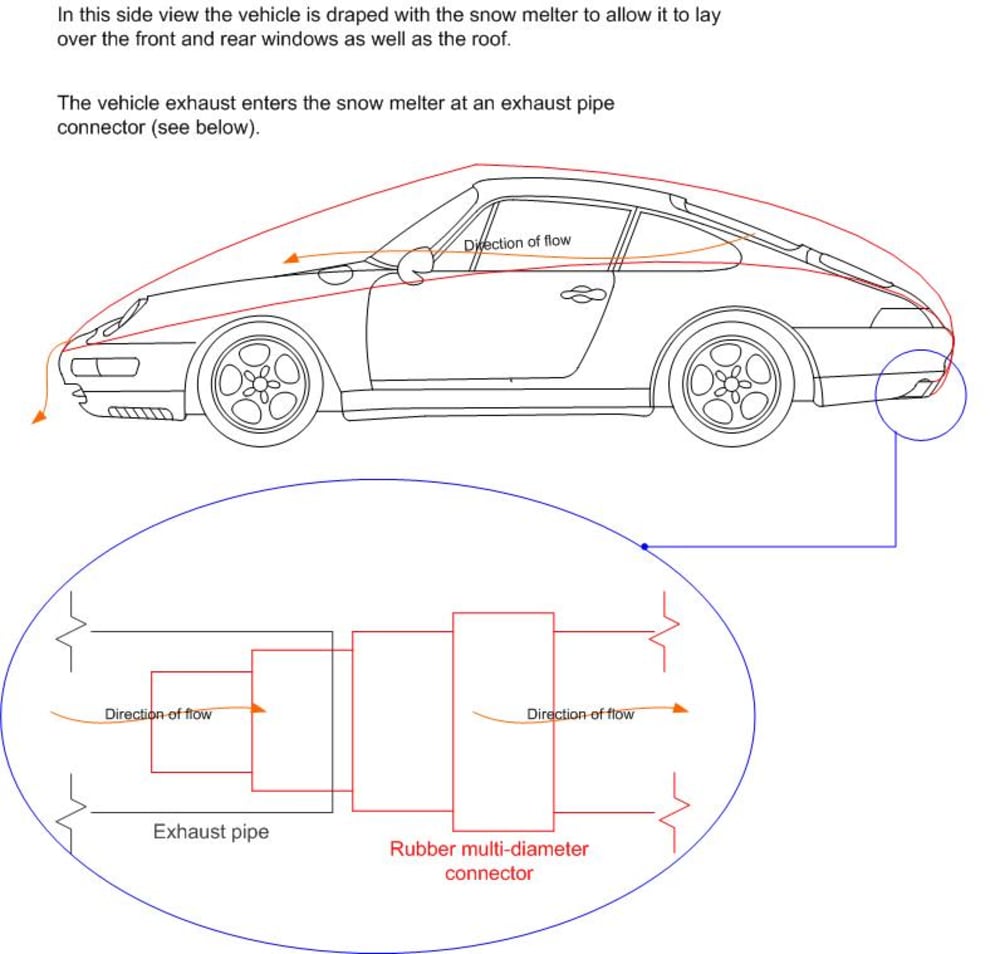 In this side view the vehicle is draped with the snow melter to allow it to lay over the front and rear windows as well as the roof.

The vehicle exhaust enters the snow melter at an exhaust pipe connector (see below).

Direction of flow

Direction of flow

Direction of flow

Exhaust pipe

Rubber multi-diameter connector