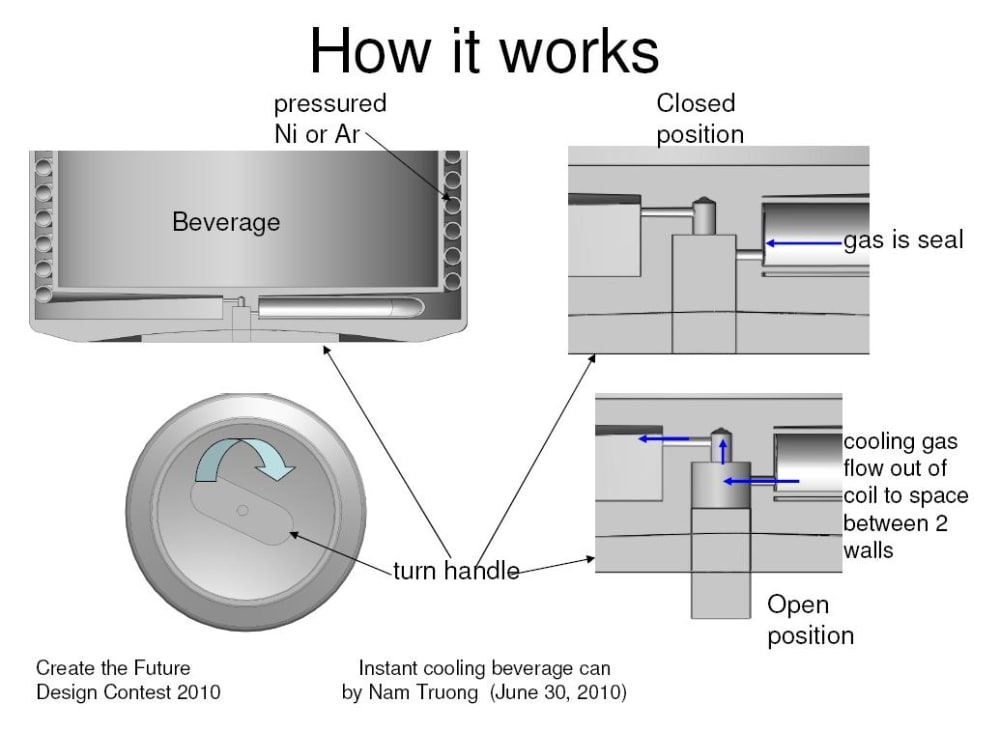 How it works

pressured Ni or Ar

Beverage

Closed position

gas is seal

cooling gas flow out of coil to space between 2 walls

turn handle

Open position

Create the Future
Design Contest 2010

Instant cooling beverage can
by Nam Truong (June 30, 2010)