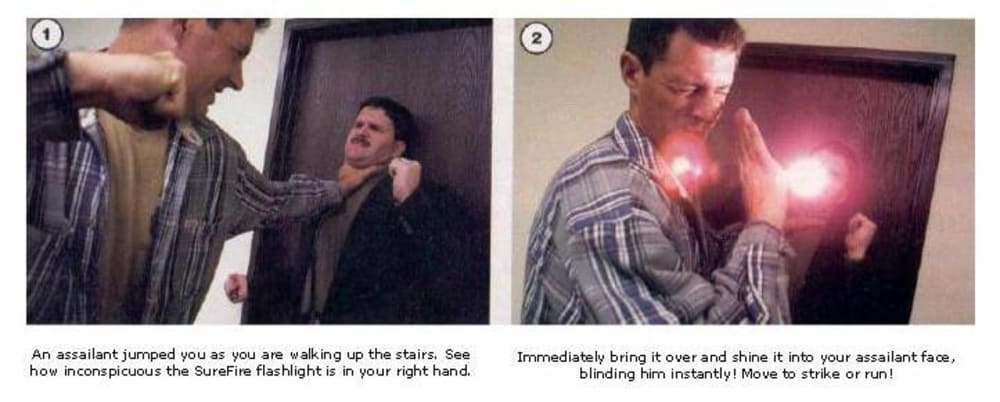 1

An assailant jumped you as you are walking up the stairs. See how inconspicuous the SureFire flashlight is in your right hand.

2

Immediately bring it over and shine it into your assailant face, blinding him instantly! Move to strike or run!