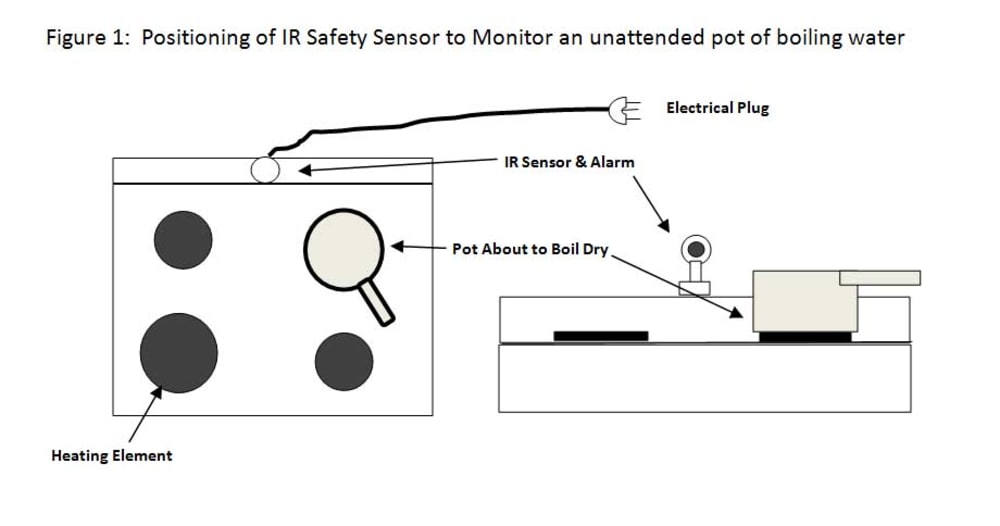 Figure 1: Positioning of IR Safety Sensor to Monitor an unattended pot of boiling water

Electrical Plug

IR Sensor & Alarm

Pot About to Boil Dry

Heating Element