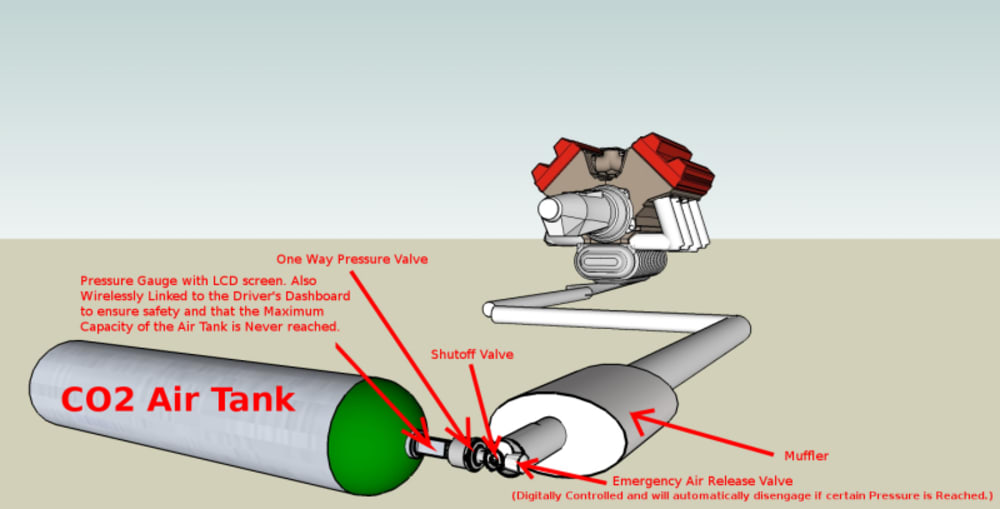 One Way Pressure Valve

Pressure Gauge with LCD screen. Also Wirelessly Linked to the Driver's Dashboard to ensure safety and that the Maximum Capacity of the Air Tank is Never reached.

Shutoff Valve

CO2 Air Tank

Muffler

Emergency Air Release Valve
(Digitally Controlled and will automatically disengage if certain Pressure is Reached.)