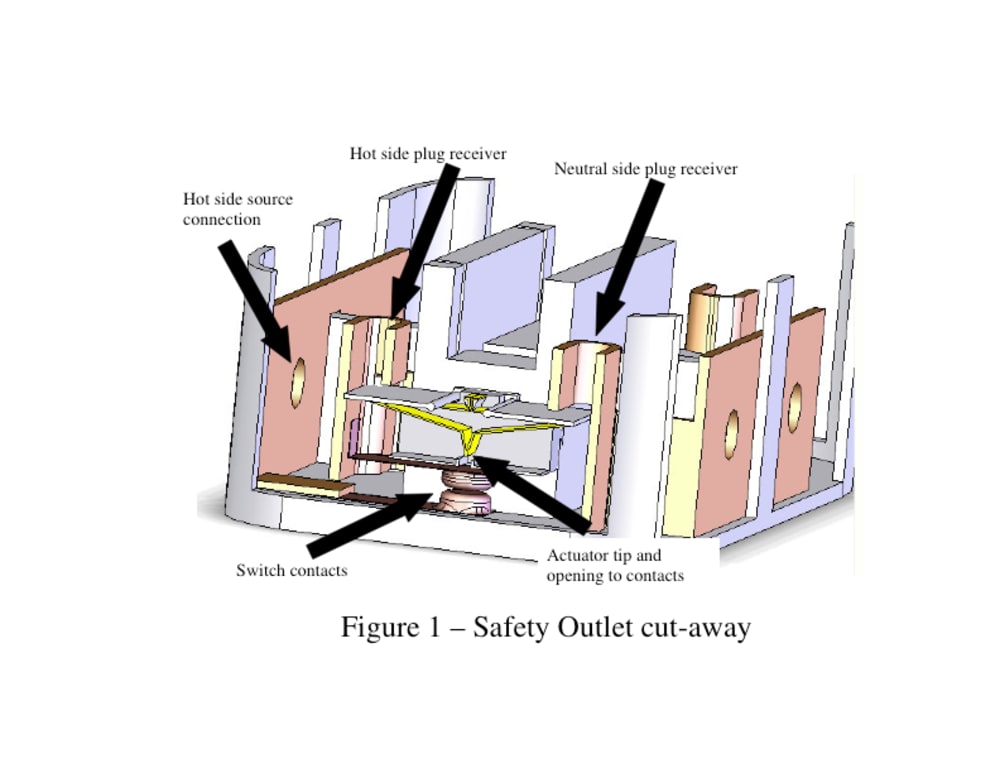 Hot side plug receiver

Neutral side plug receiver

Hot side source connection

Switch contacts

Actuator tip and opening to contacts

Figure 1 – Safety Outlet cut-away