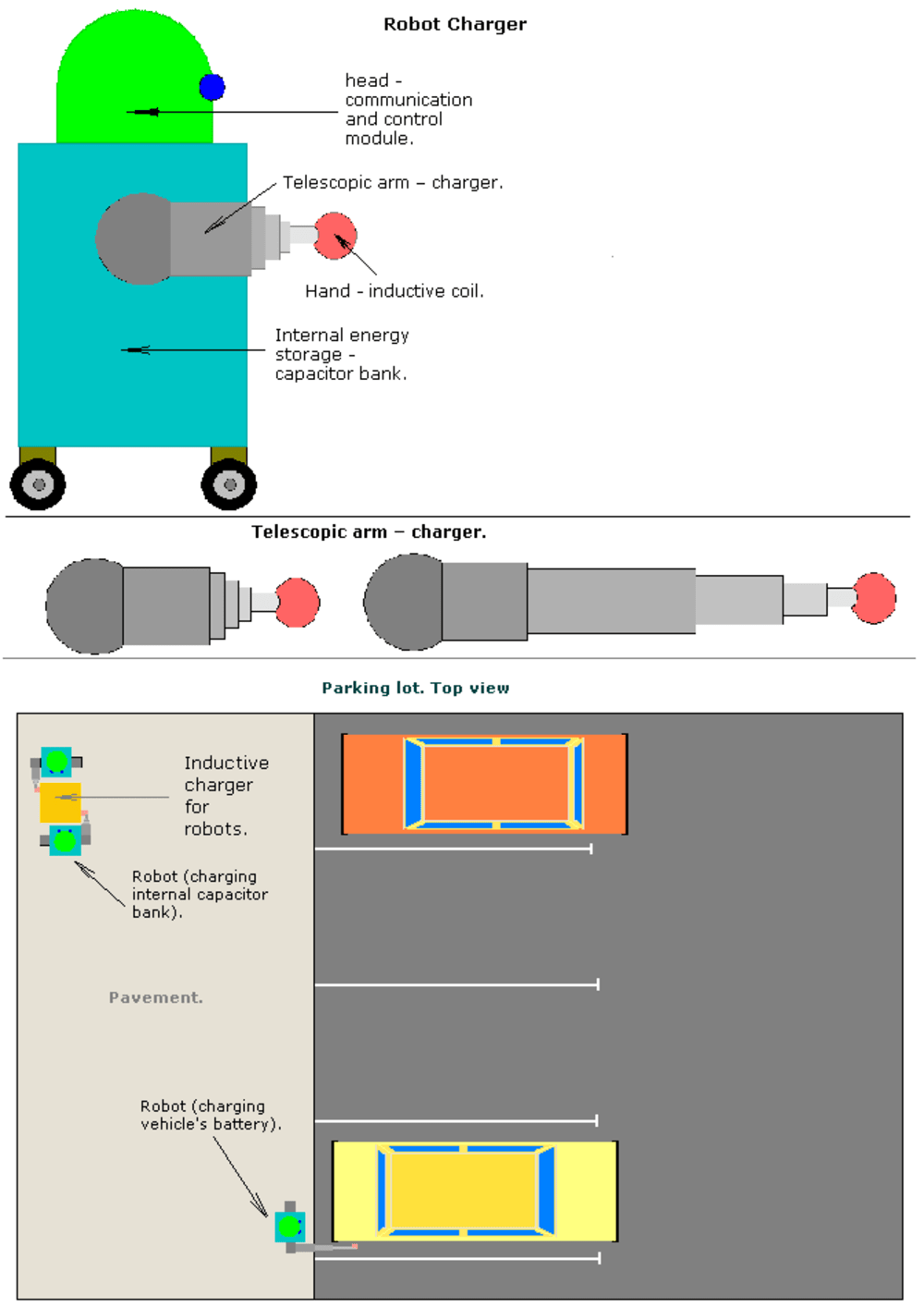 Robot Charger

head - communication and control module.

Telescopic arm – charger.

Hand - inductive coil.

Internal energy storage - capacitor bank.

Telescopic arm – charger.

Parking lot. Top view

Inductive charger for robots.

Robot (charging internal capacitor bank).

Pavement.

Robot (charging vehicle's battery).