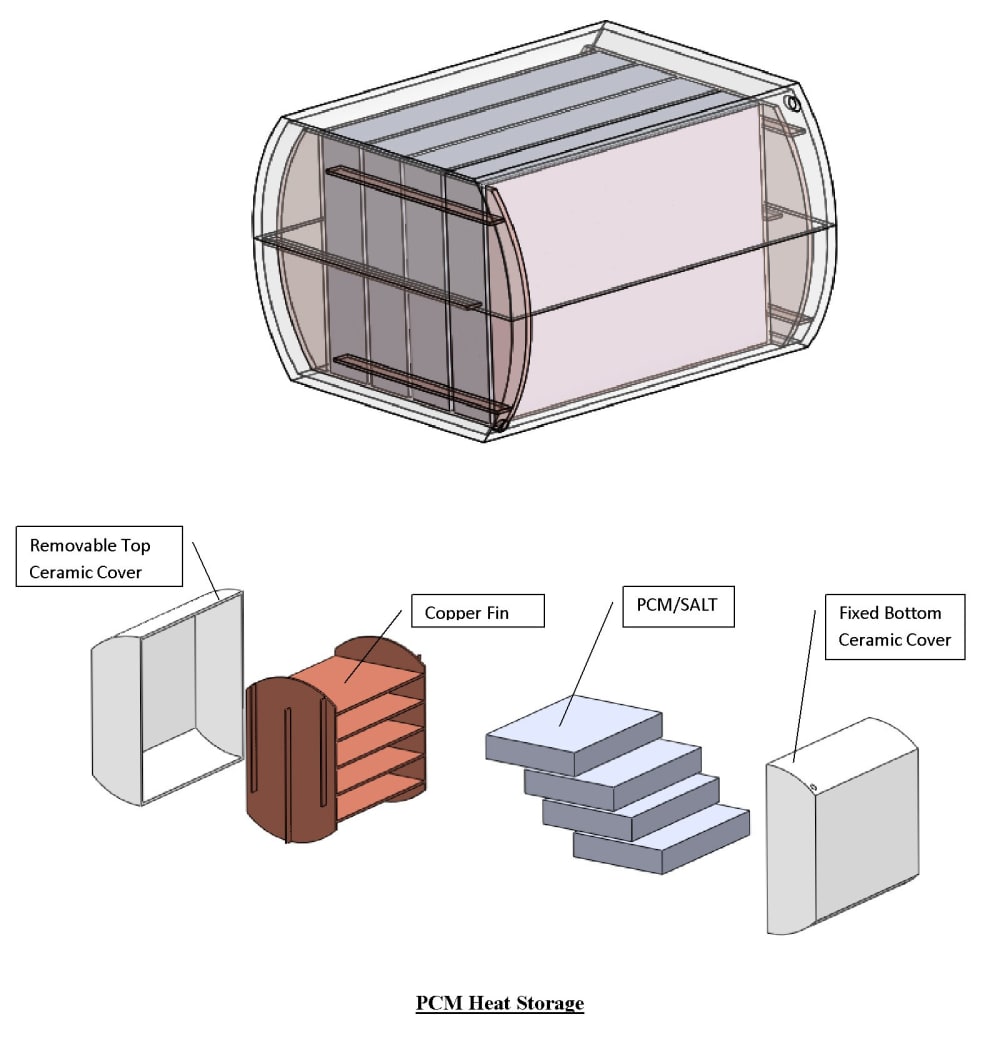 Removable Top Ceramic Cover

Copper Fin

PCM/SALT

Fixed Bottom Ceramic Cover

PCM Heat Storage