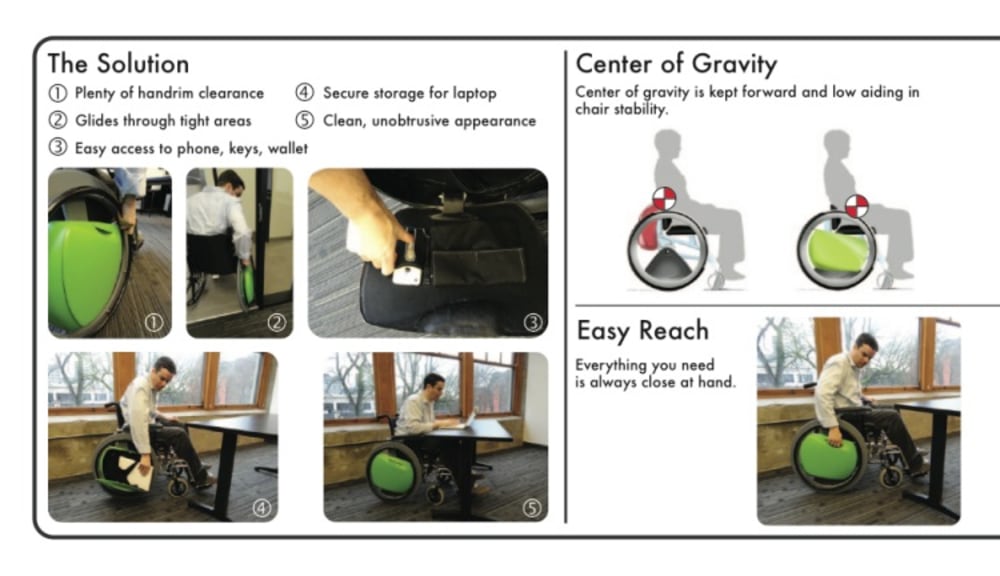 The Solution

① Plenty of handrim clearance
② Glides through tight areas
③ Easy access to phone, keys, wallet
④ Secure storage for laptop
⑤ Clean, unobtrusive appearance

①
②
③
④
⑤

Center of Gravity

Center of gravity is kept forward and low aiding in chair stability.

Easy Reach

Everything you need is always close at hand.