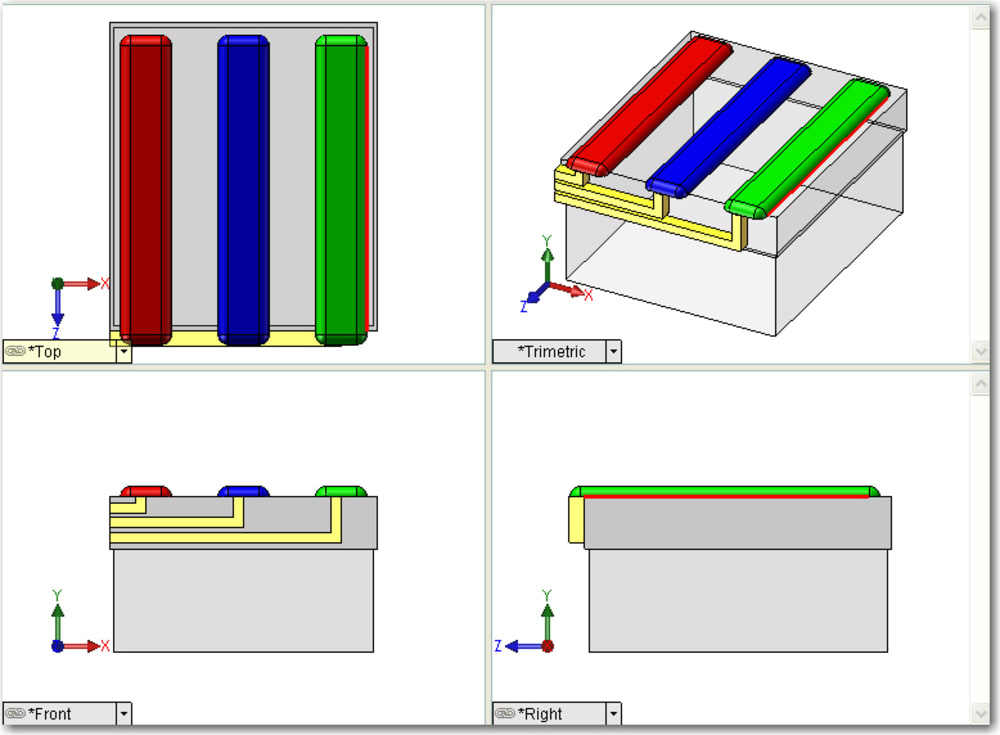 X
Z
*Top

Y
Z
X
*Trimetric

Y
X
*Front

Y
Z
*Right