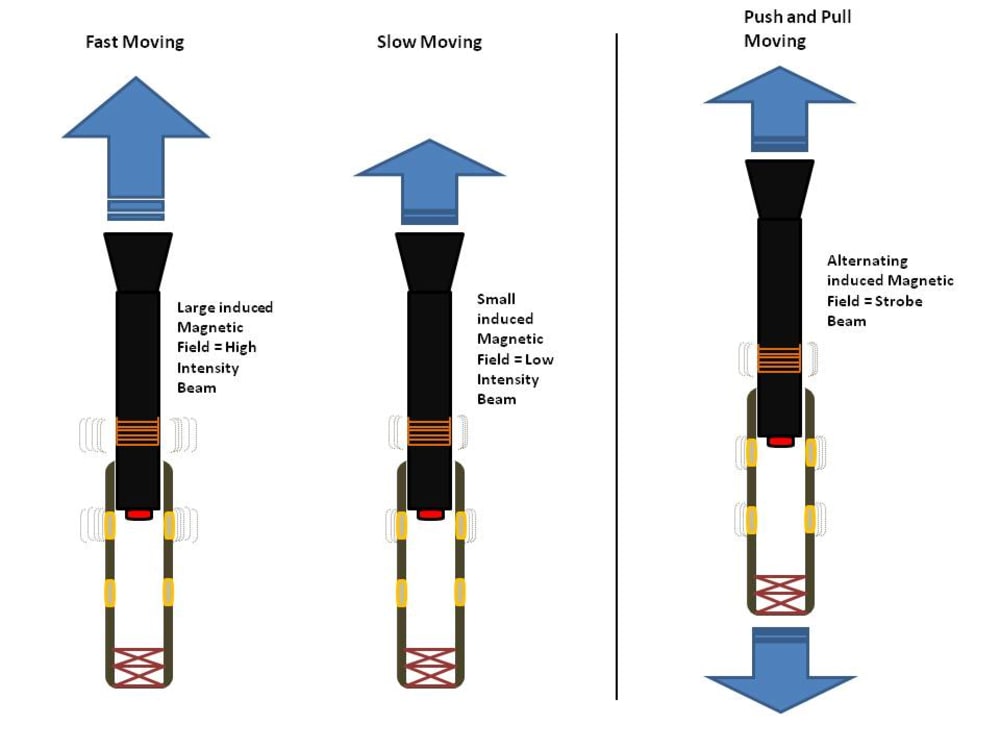 Fast Moving

Large induced Magnetic Field = High Intensity Beam

Slow Moving

Small induced Magnetic Field = Low Intensity Beam

Push and Pull Moving

Alternating induced Magnetic Field = Strobe Beam