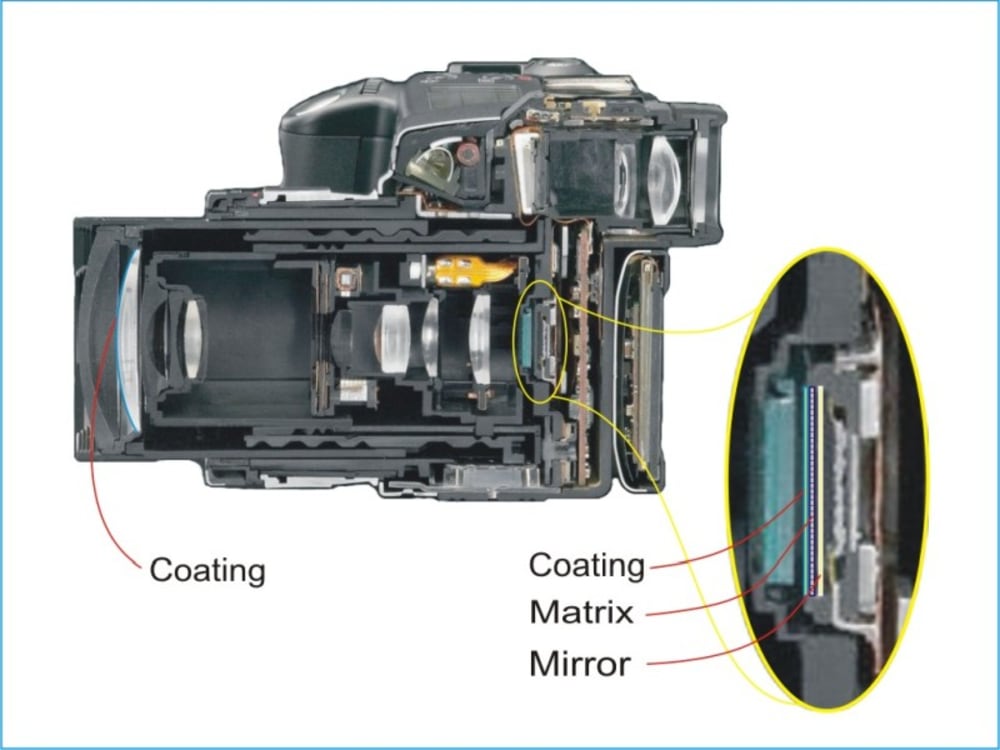 Coating

Coating
Matrix
Mirror