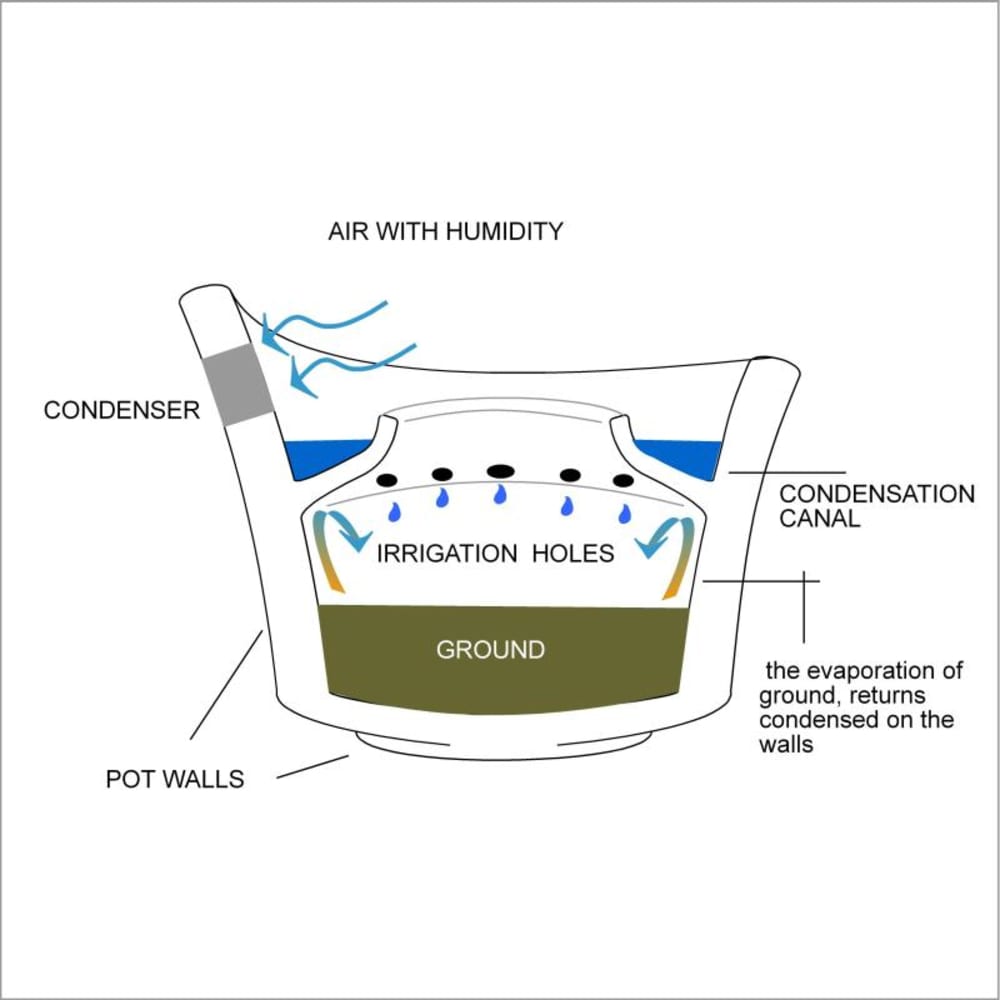 AIR WITH HUMIDITY

CONDENSER

CONDENSATION CANAL

IRRIGATION HOLES

GROUND

the evaporation of ground, returns condensed on the walls

POT WALLS