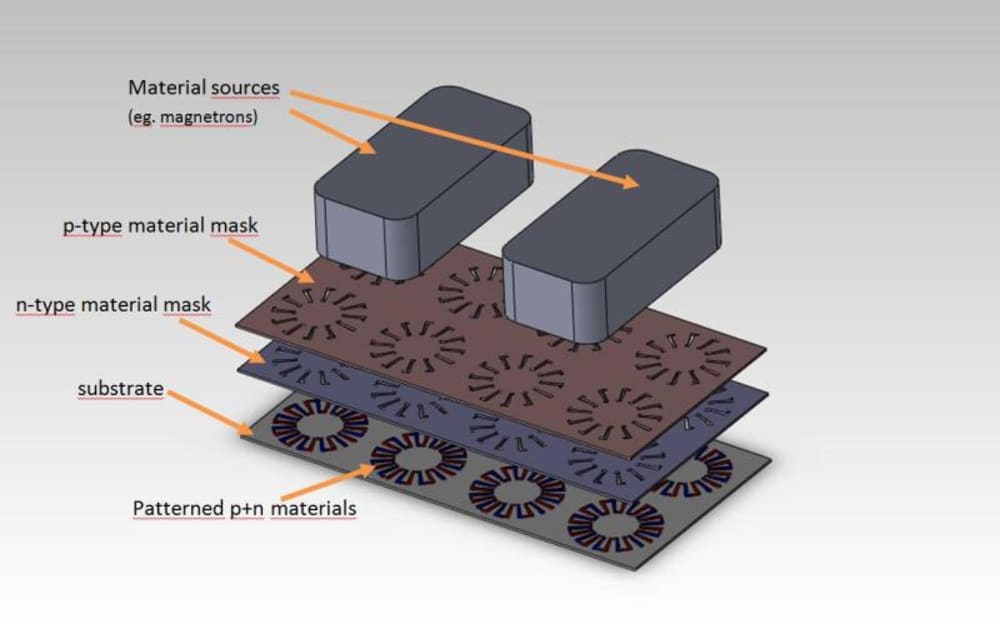 Material sources
(eg. magnetrons)

p-type material mask

n-type material mask

substrate

Patterned p+n materials