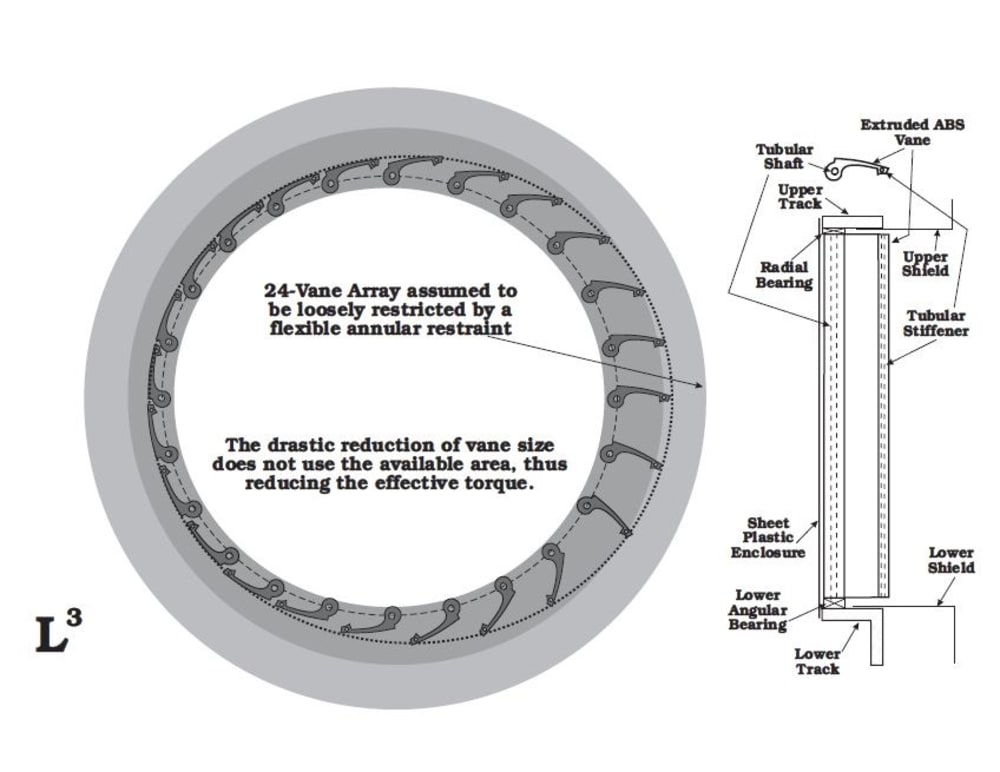 24-Vane Array assumed to be loosely restricted by a flexible annular restraint

The drastic reduction of vane size does not use the available area, thus reducing the effective torque.

$L^3$

Extruded ABS Vane

Tubular Shaft

Upper Track

Radial Bearing

Upper Shield

Tubular Stiffener

Sheet Plastic Enclosure

Lower Shield

Lower Angular Bearing

Lower Track