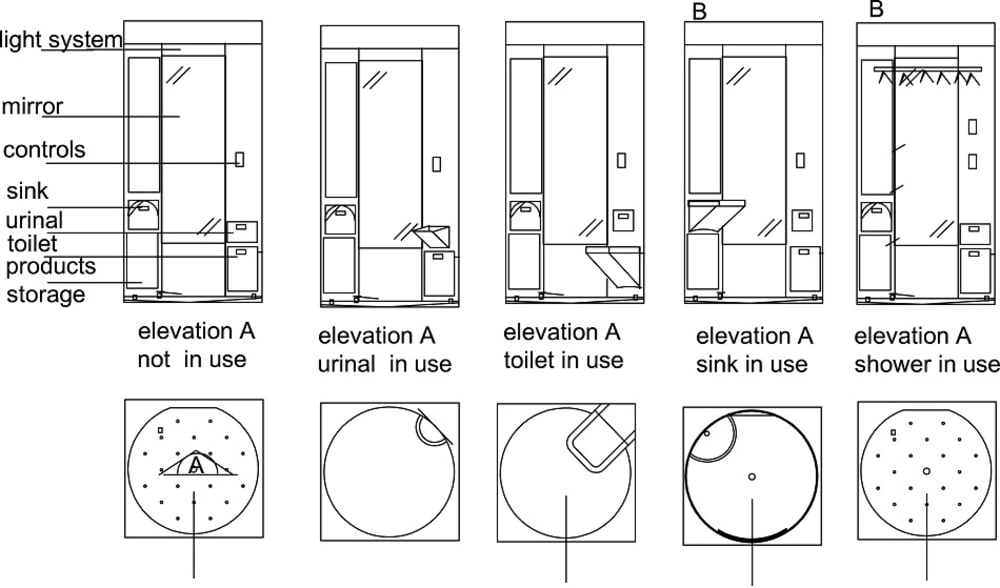 light system
mirror
controls
sink
urinal
toilet
products
storage

B
B

elevation A
not in use

elevation A
urinal in use

elevation A
toilet in use

elevation A
sink in use

elevation A
shower in use

A