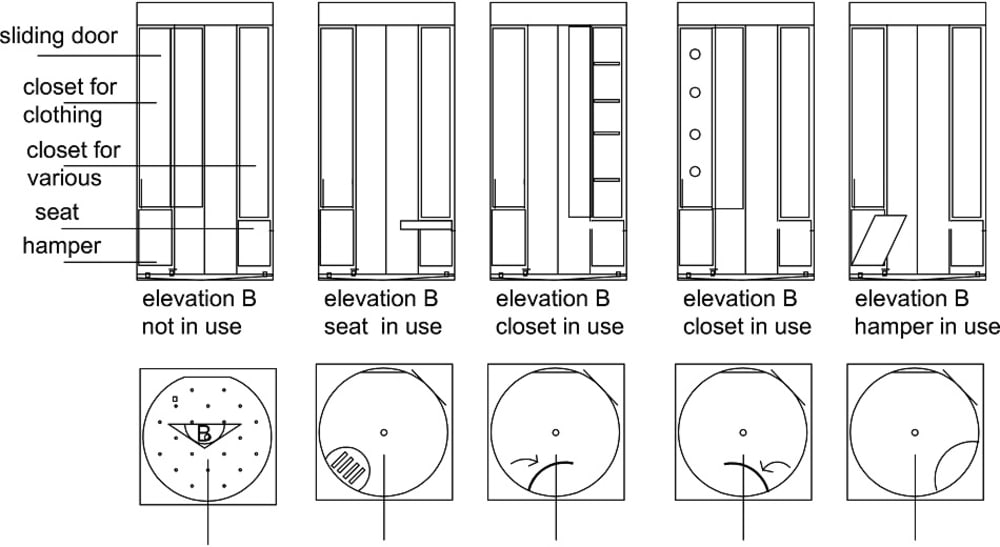 sliding door
closet for clothing
closet for various
seat
hamper

elevation B not in use

elevation B seat in use

elevation B closet in use

elevation B closet in use

elevation B hamper in use

B