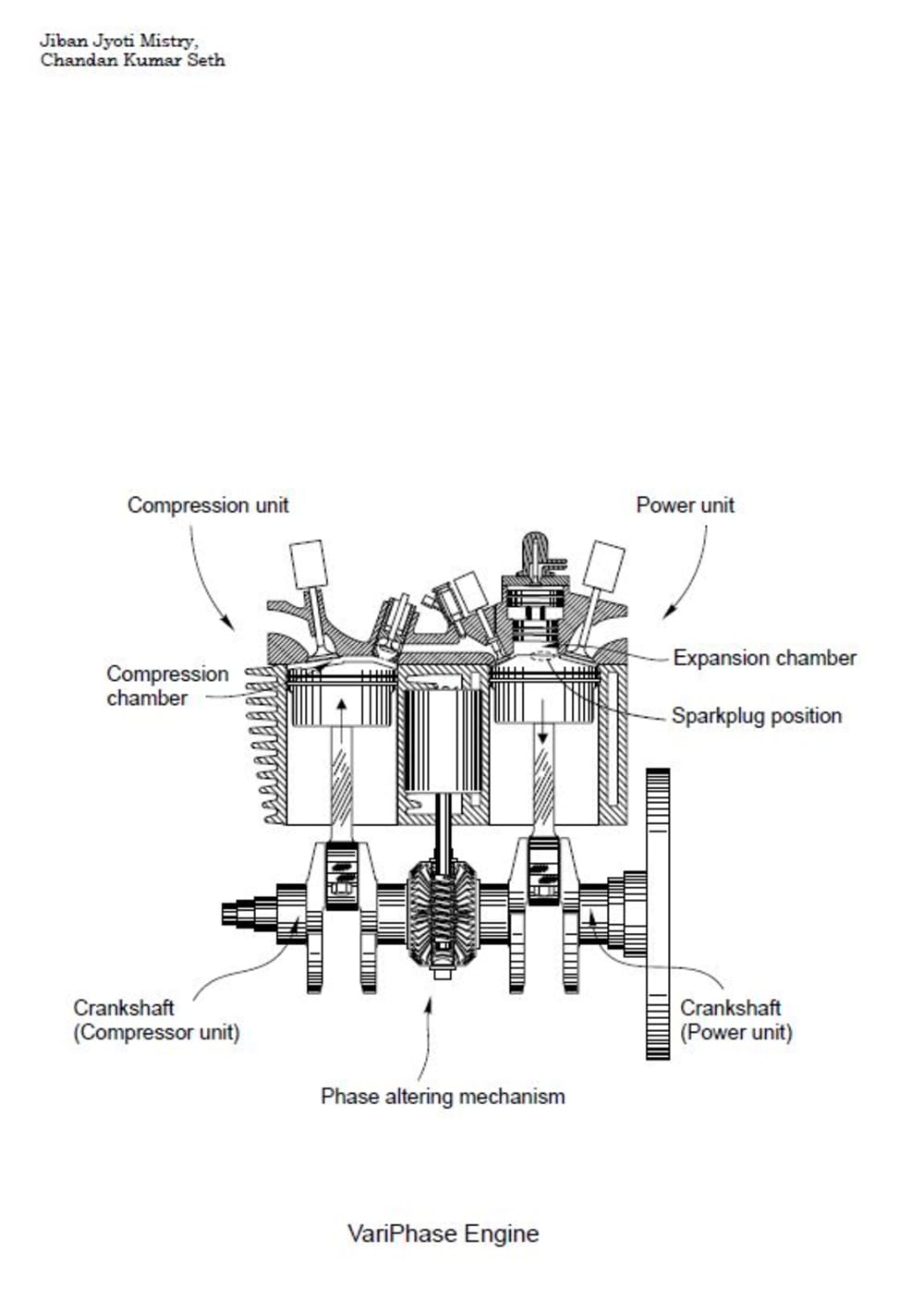 Jiban Jyoti Mistry,
Chandan Kumar Seth

Compression unit

Power unit

Compression chamber

Expansion chamber

Sparkplug position

Crankshaft (Compressor unit)

Crankshaft (Power unit)

Phase altering mechanism

VariPhase Engine