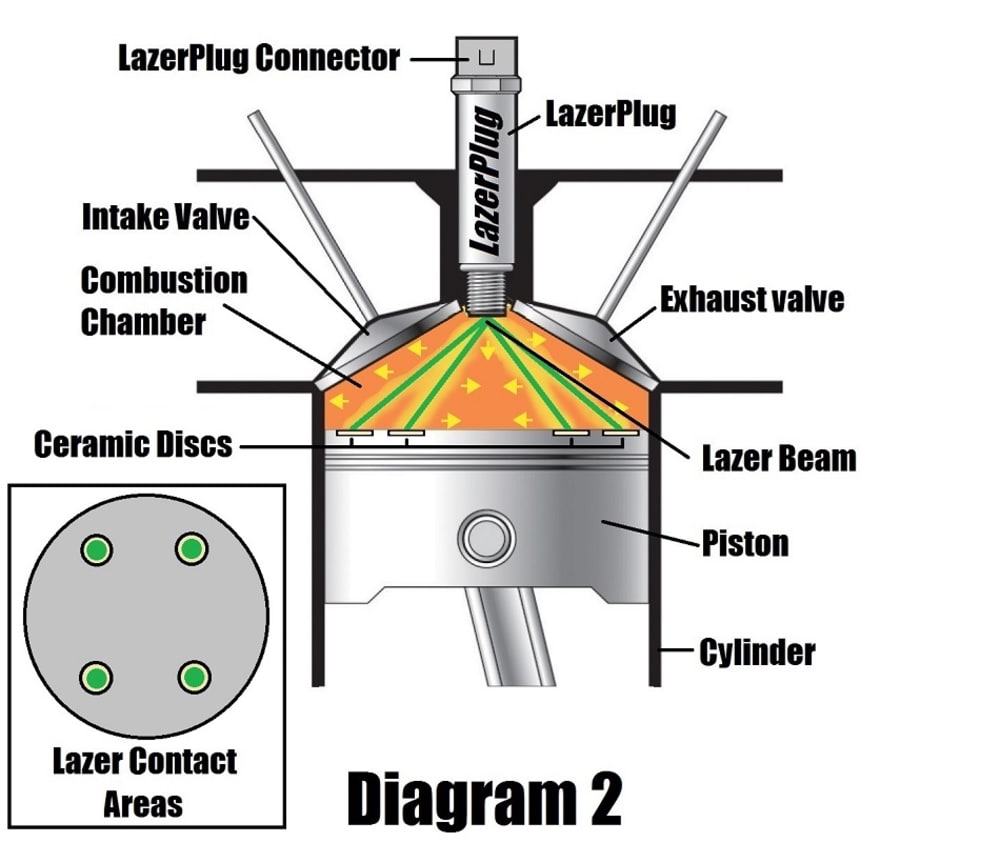 LazerPlug Connector

LazerPlug

LazerPlug

Intake Valve

Combustion Chamber

Exhaust valve

Ceramic Discs

Lazer Beam

Piston

Cylinder

Lazer Contact Areas

Diagram 2