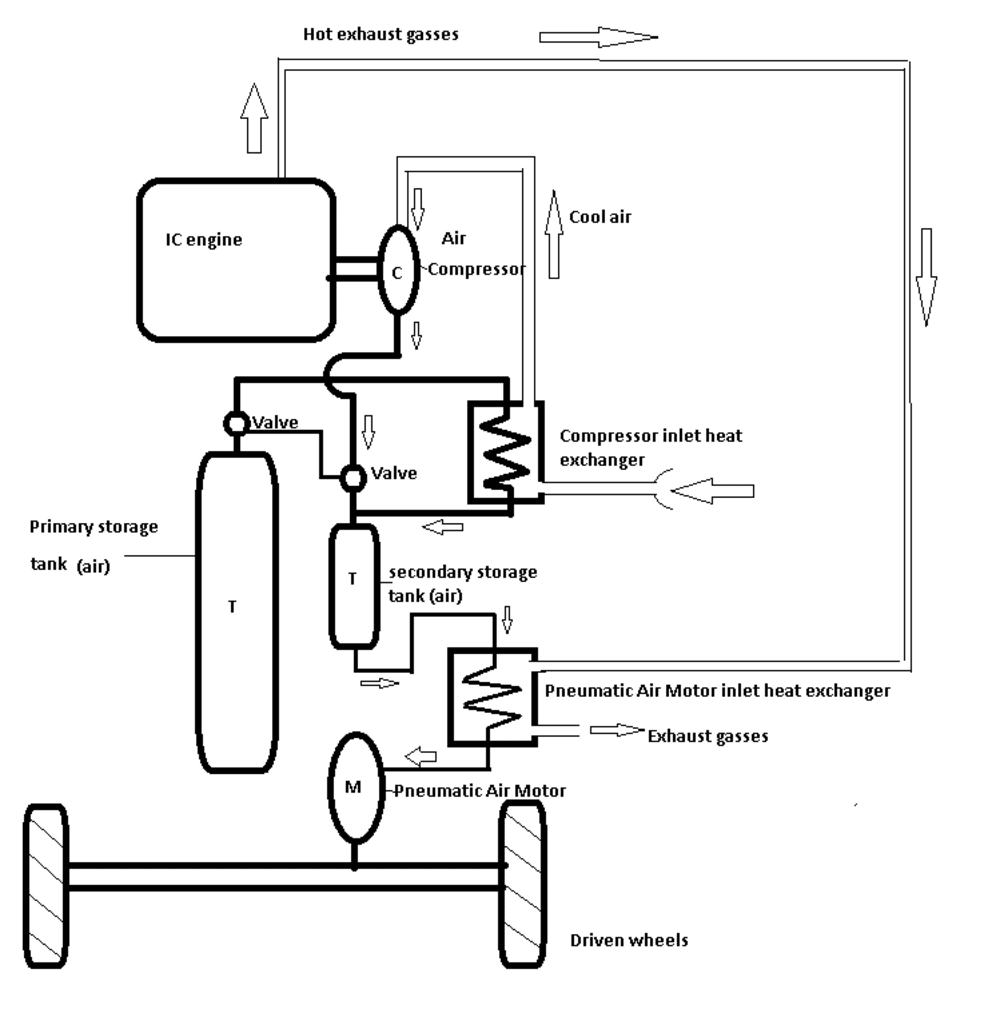 Hot exhaust gasses

IC engine

C

Air Compressor

Cool air

Valve

Valve

Compressor inlet heat exchanger

Primary storage tank (air)

T

T

secondary storage tank (air)

Pneumatic Air Motor inlet heat exchanger

Exhaust gasses

M

Pneumatic Air Motor

Driven wheels