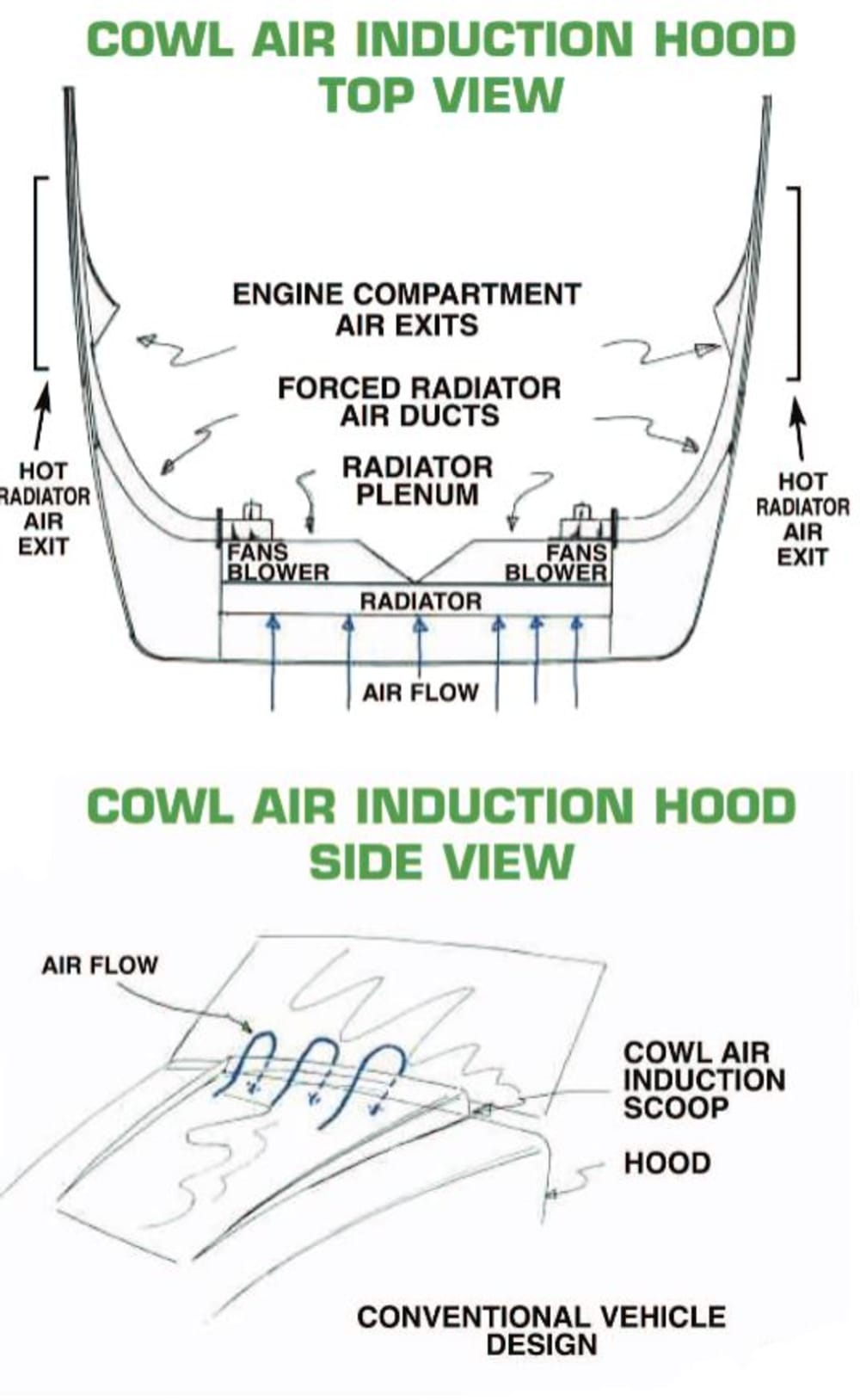 COWL AIR INDUCTION HOOD
TOP VIEW

ENGINE COMPARTMENT
AIR EXITS

FORCED RADIATOR
AIR DUCTS

RADIATOR
PLENUM

HOT
RADIATOR
AIR
EXIT

HOT
RADIATOR
AIR
EXIT

FANS
BLOWER

FANS
BLOWER

RADIATOR

AIR FLOW

COWL AIR INDUCTION HOOD
SIDE VIEW

AIR FLOW

COWL AIR
INDUCTION
SCOOP

HOOD

CONVENTIONAL VEHICLE
DESIGN