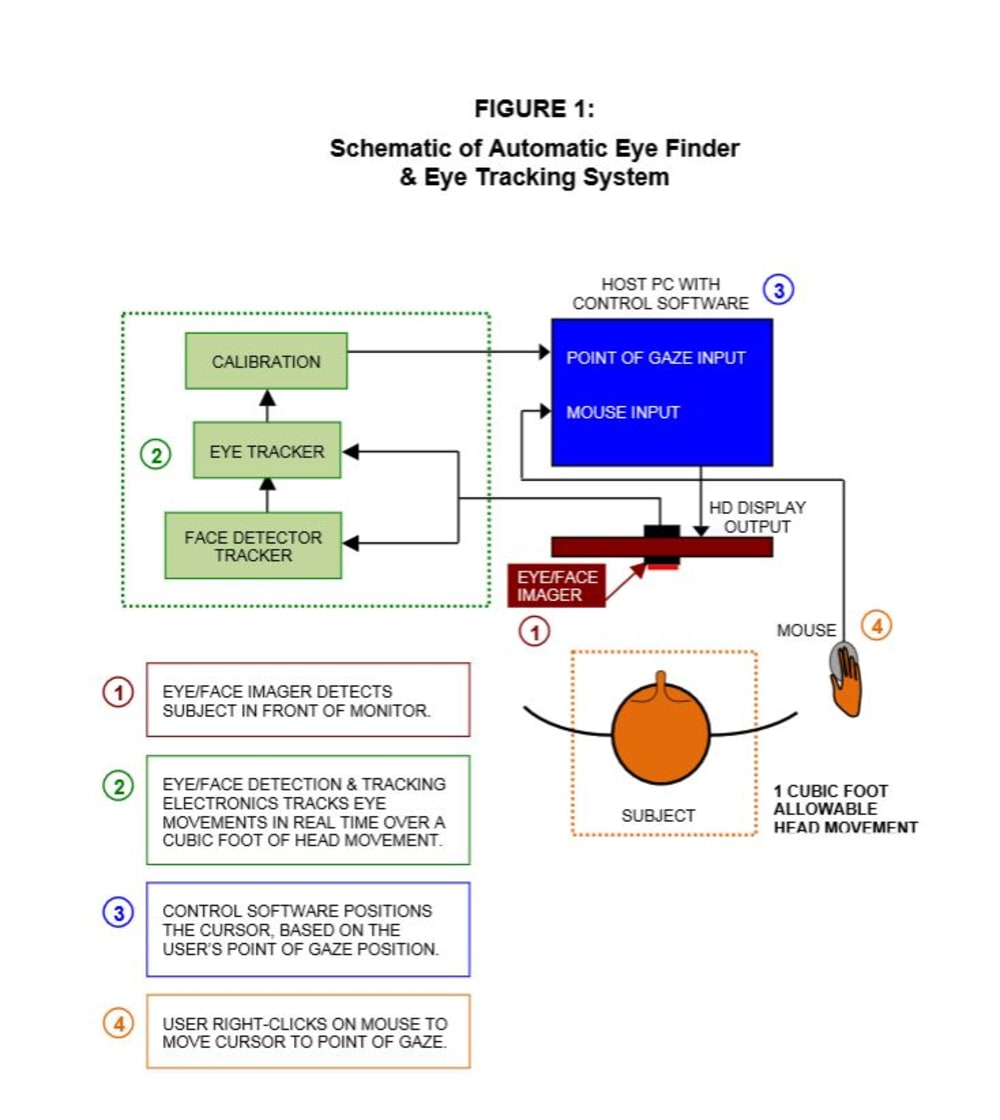 FIGURE 1:

Schematic of Automatic Eye Finder & Eye Tracking System

HOST PC WITH CONTROL SOFTWARE

3

CALIBRATION

POINT OF GAZE INPUT

MOUSE INPUT

2

EYE TRACKER

FACE DETECTOR TRACKER

HD DISPLAY OUTPUT

EYE/FACE IMAGER

1

MOUSE

4

SUBJECT

1 CUBIC FOOT ALLOWABLE HEAD MOVEMENT

1 EYE/FACE IMAGER DETECTS SUBJECT IN FRONT OF MONITOR.

2 EYE/FACE DETECTION & TRACKING ELECTRONICS TRACKS EYE MOVEMENTS IN REAL TIME OVER A CUBIC FOOT OF HEAD MOVEMENT.

3 CONTROL SOFTWARE POSITIONS THE CURSOR, BASED ON THE USER'S POINT OF GAZE POSITION.

4 USER RIGHT-CLICKS ON MOUSE TO MOVE CURSOR TO POINT OF GAZE.