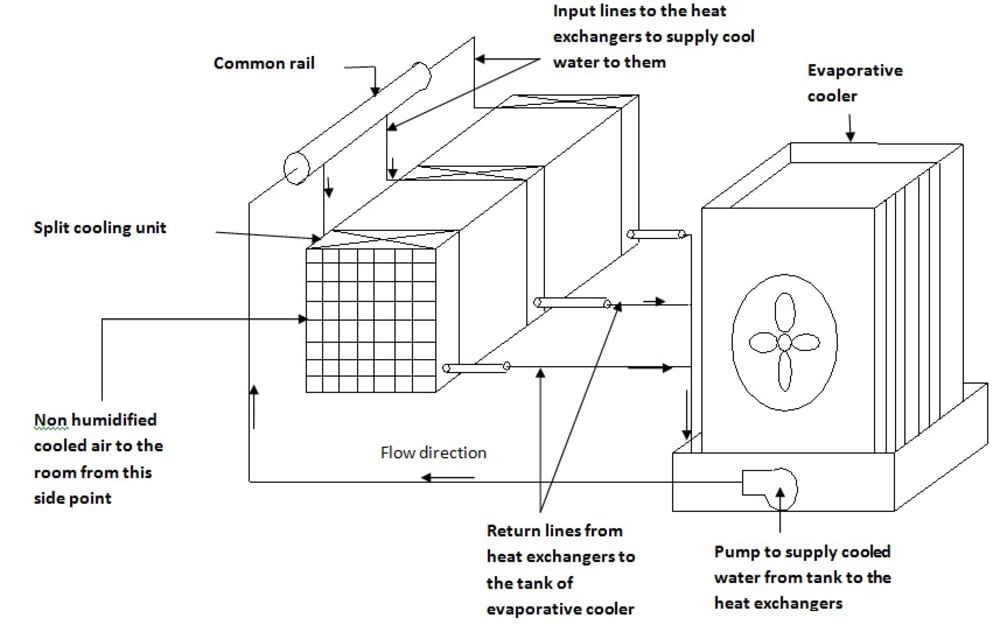 Input lines to the heat exchangers to supply cool water to them

Common rail

Evaporative cooler

Split cooling unit

Non humidified cooled air to the room from this side point

Flow direction

Return lines from heat exchangers to the tank of evaporative cooler

Pump to supply cooled water from tank to the heat exchangers