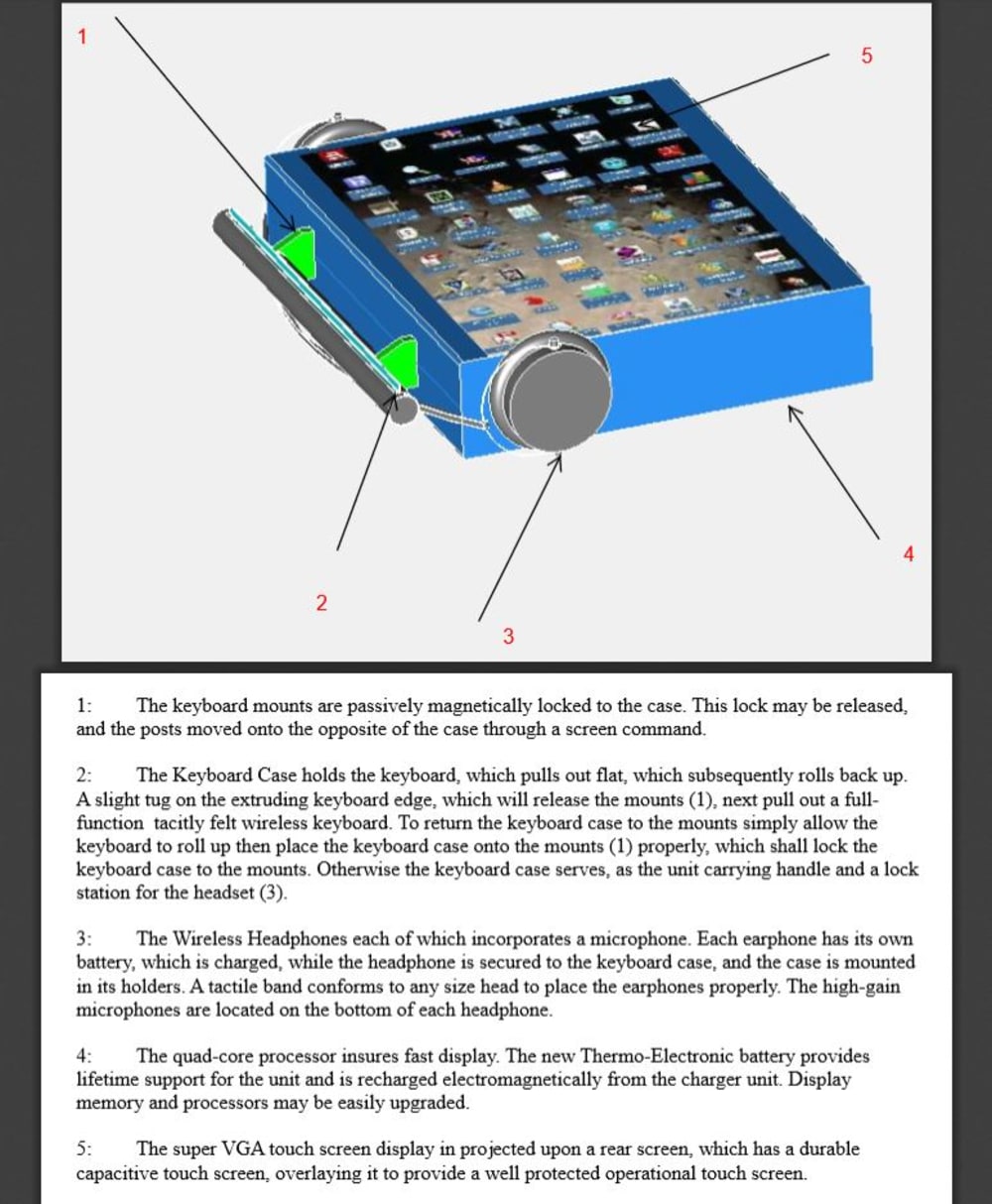 1

5

4

2

3

1: The keyboard mounts are passively magnetically locked to the case. This lock may be released, and the posts moved onto the opposite of the case through a screen command.

2: The Keyboard Case holds the keyboard, which pulls out flat, which subsequently rolls back up. A slight tug on the extruding keyboard edge, which will release the mounts (1), next pull out a full-function tacitly felt wireless keyboard. To return the keyboard case to the mounts simply allow the keyboard to roll up then place the keyboard case onto the mounts (1) properly, which shall lock the keyboard case to the mounts. Otherwise the keyboard case serves, as the unit carrying handle and a lock station for the headset (3).

3: The Wireless Headphones each of which incorporates a microphone. Each earphone has its own battery, which is charged, while the headphone is secured to the keyboard case, and the case is mounted in its holders. A tactile band conforms to any size head to place the earphones properly. The high-gain microphones are located on the bottom of each headphone.

4: The quad-core processor insures fast display. The new Thermo-Electronic battery provides lifetime support for the unit and is recharged electromagnetically from the charger unit. Display memory and processors may be easily upgraded.

5: The super VGA touch screen display in projected upon a rear screen, which has a durable capacitive touch screen, overlaying it to provide a well protected operational touch screen.