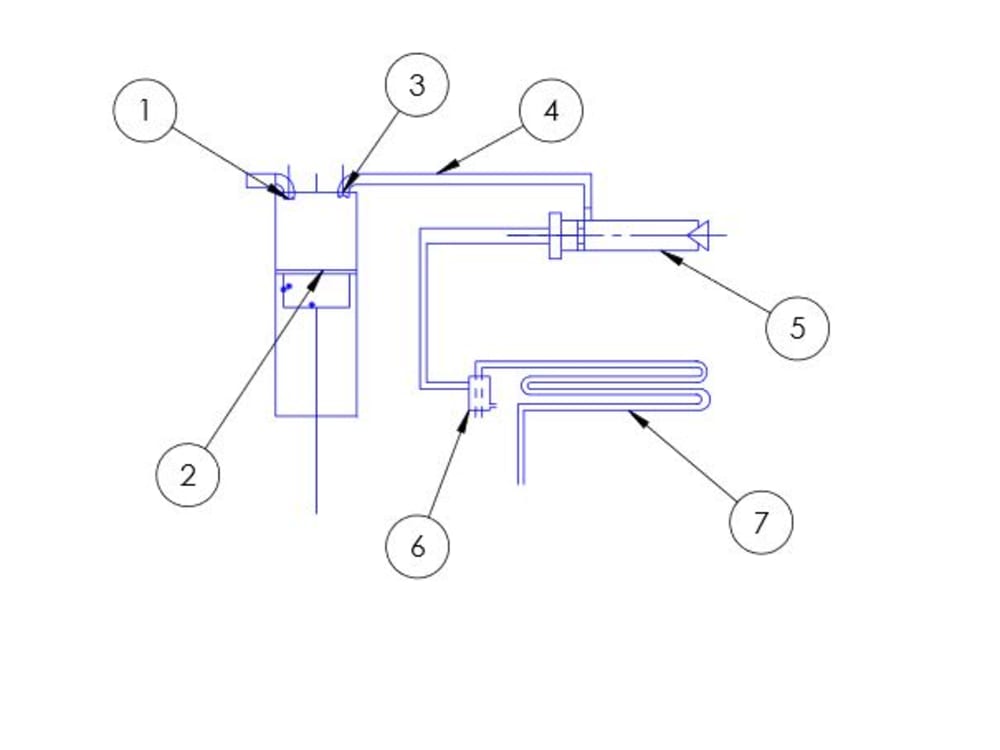 1
3
4
5
2
6
7